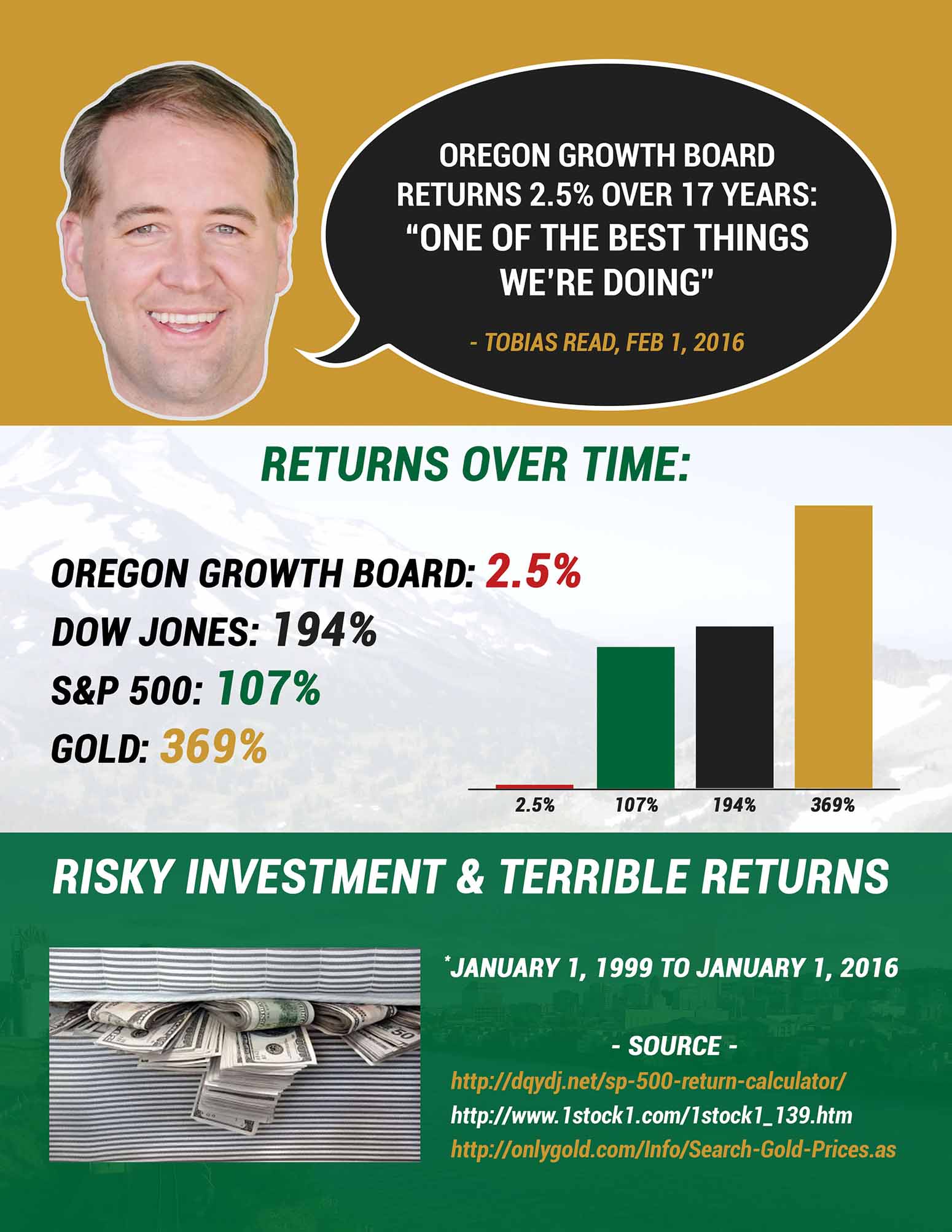 OREGON GROWTH BOARD RETURNS 2.5% OVER 17 YEARS: "ONE OF THE BEST THINGS WE'RE DOING"

- TOBIAS READ, FEB 1, 2016

RETURNS OVER TIME:

OREGON GROWTH BOARD: 2.5%
DOW JONES: 194%
S&P 500: 107%
GOLD: 369%

2.5%
107%
194%
369%

RISKY INVESTMENT & TERRIBLE RETURNS

*JANUARY 1, 1999 TO JANUARY 1, 2016

- SOURCE -
http://dqydj.net/sp-500-return-calculator/
http://www.1stock1.com/1stock1_139.htm
http://onlygold.com/Info/Search-Gold-Prices.as